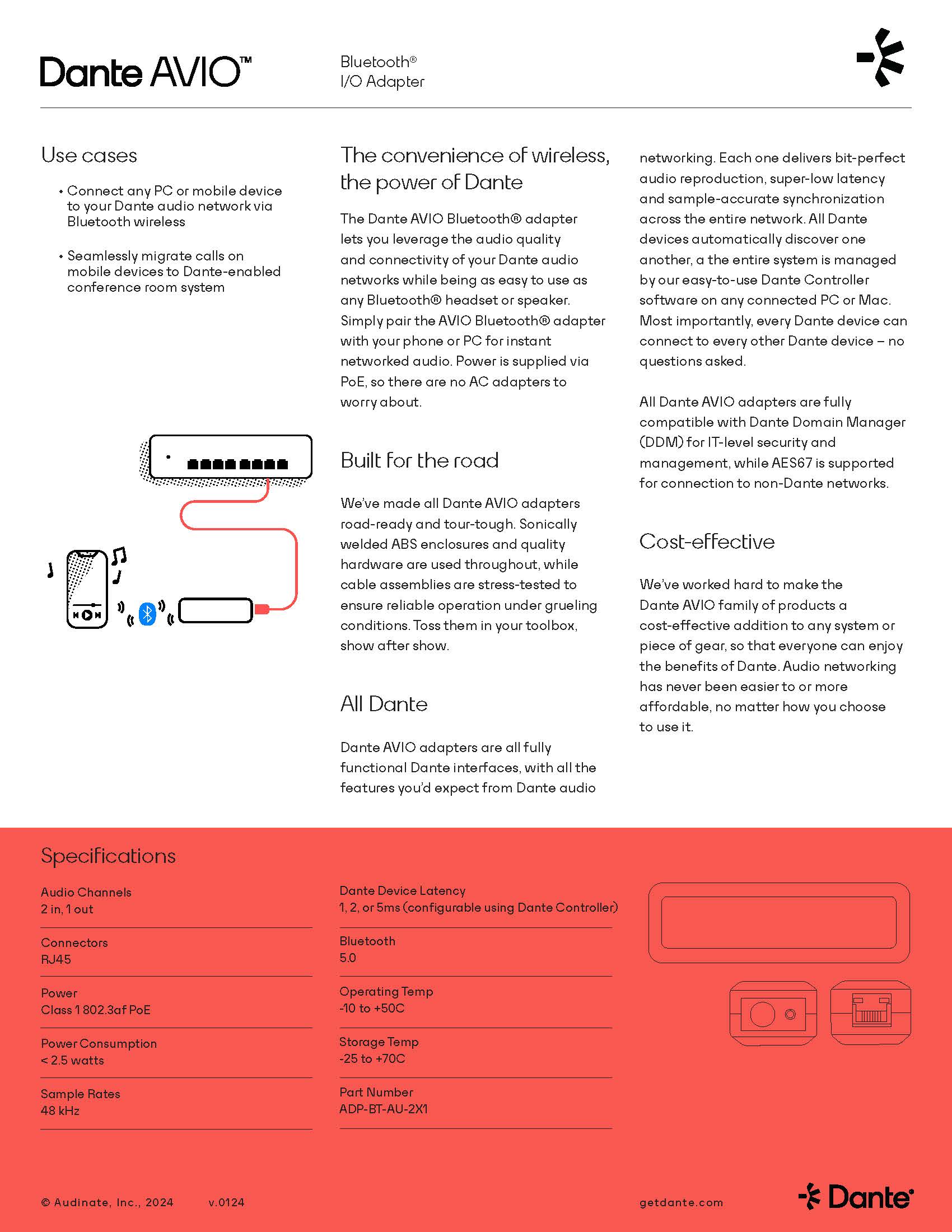 Dante AVIO™

Bluetooth®
I/O Adapter

Use cases

• Connect any PC or mobile device to your Dante audio network via Bluetooth wireless

• Seamlessly migrate calls on mobile devices to Dante-enabled conference room system

The convenience of wireless, the power of Dante

The Dante AVIO Bluetooth® adapter lets you leverage the audio quality and connectivity of your Dante audio networks while being as easy to use as any Bluetooth® headset or speaker. Simply pair the AVIO Bluetooth® adapter with your phone or PC for instant networked audio. Power is supplied via PoE, so there are no AC adapters to worry about.

Built for the road

We've made all Dante AVIO adapters road-ready and tour-tough. Sonically welded ABS enclosures and quality hardware are used throughout, while cable assemblies are stress-tested to ensure reliable operation under grueling conditions. Toss them in your toolbox, show after show.

All Dante

Dante AVIO adapters are all fully functional Dante interfaces, with all the features you'd expect from Dante audio networking. Each one delivers bit-perfect audio reproduction, super-low latency and sample-accurate synchronization across the entire network. All Dante devices automatically discover one another, a the entire system is managed by our easy-to-use Dante Controller software on any connected PC or Mac. Most importantly, every Dante device can connect to every other Dante device – no questions asked.

All Dante AVIO adapters are fully compatible with Dante Domain Manager (DDM) for IT-level security and management, while AES67 is supported for connection to non-Dante networks.

Cost-effective

We've worked hard to make the Dante AVIO family of products a cost-effective addition to any system or piece of gear, so that everyone can enjoy the benefits of Dante. Audio networking has never been easier to or more affordable, no matter how you choose to use it.

Specifications

Audio Channels
2 in, 1 out

Connectors
RJ45

Power
Class 1 802.3af PoE

Power Consumption
< 2.5 watts

Sample Rates
48 kHz

Dante Device Latency
1, 2, or 5ms (configurable using Dante Controller)

Bluetooth
5.0

Operating Temp
-10 to +50C

Storage Temp
-25 to +70C

Part Number
ADP-BT-AU-2X1

© Audinate, Inc., 2024 v.0124

getdante.com

Dante